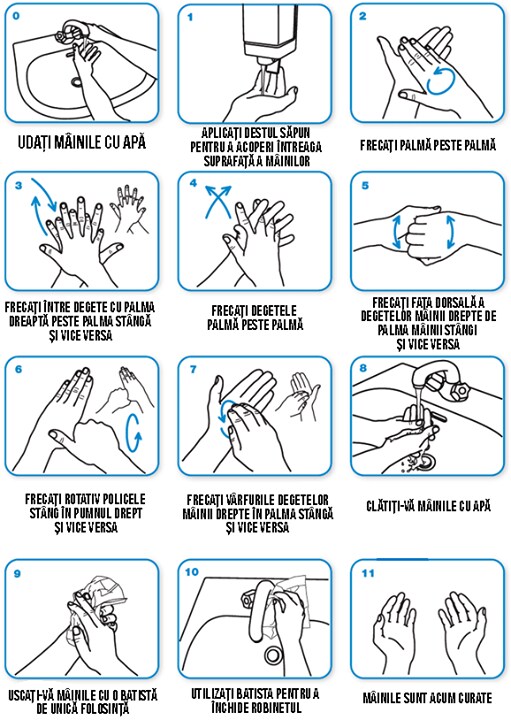 0

UDAȚI MÂINILE CU APĂ

1

APLICAȚI DESTUL SĂPUN PENTRU A ACOPERI ÎNTREAGA SUPRAFAȚĂ A MÂINILOR

2

FRECAȚI PALMĂ PESTE PALMĂ

3

FRECAȚI ÎNTRE DEGETE CU PALMA DREAPTĂ PESTE PALMA STÂNGĂ ȘI VICE VERSA

4

FRECAȚI DEGETELE PALMĂ PESTE PALMĂ

5

FRECAȚI FAȚA DORSALĂ A DEGETELOR MÂINII DREPTE DE PALMA MÂINII STÂNGI ȘI VICE VERSA

6

FRECAȚI ROTATIV POLICELE STÂNG ÎN PUMNUL DREPT ȘI VICE VERSA

7

FRECAȚI VÂRFURILE DEGETELOR MÂINII DREPTE ÎN PALMA STÂNGĂ ȘI VICE VERSA

8

CLĂTIȚI-VĂ MÂINILE CU APĂ

9

USCAȚI-VĂ MÂINILE CU O BATISTĂ DE UNICĂ FOLOSINȚĂ

10

UTILIZAȚI BATISTA PENTRU A ÎNCHIDE ROBINETUL

11

MÂINILE SUNT ACUM CURATE