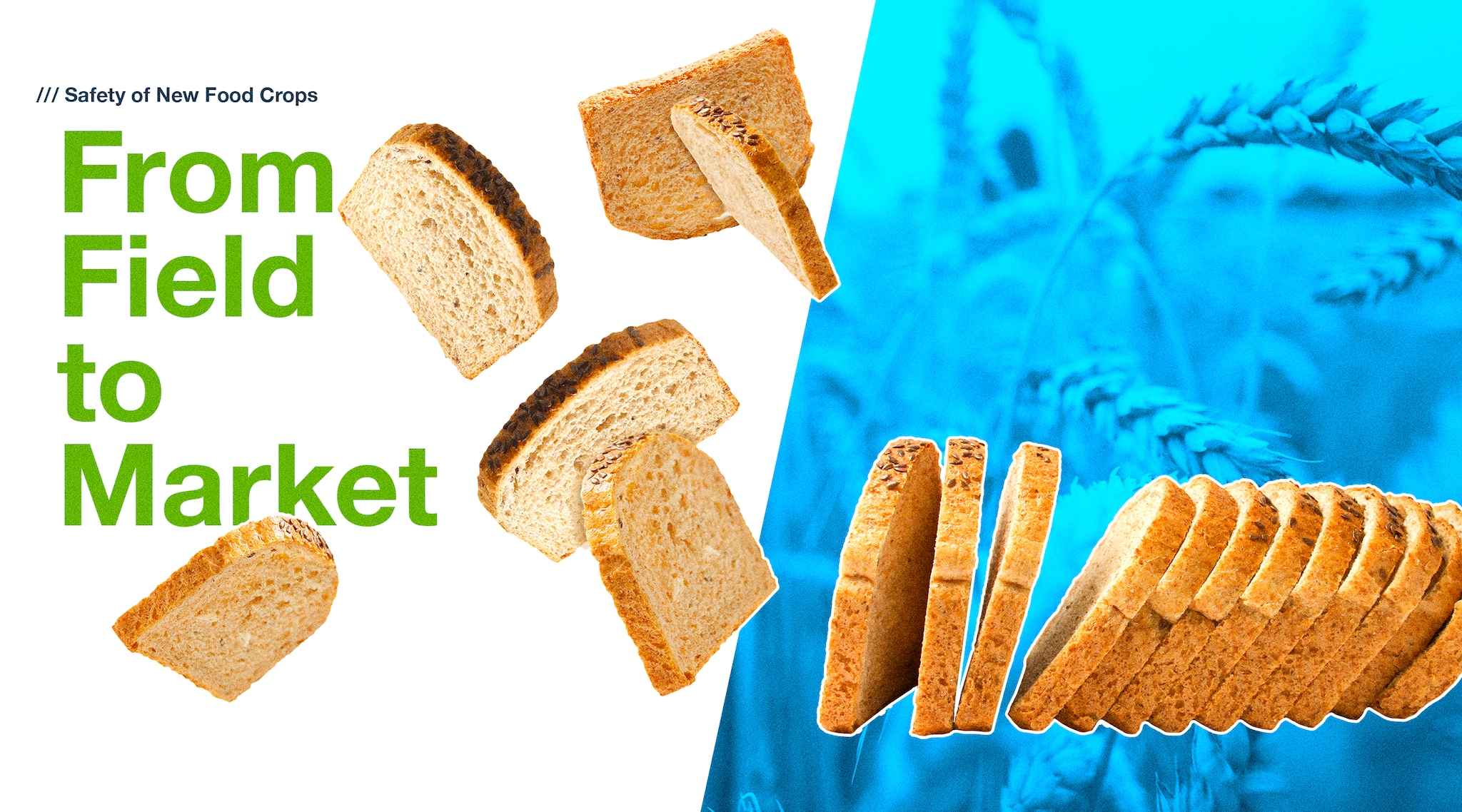 /// Safety of New Food Crops

From Field to Market