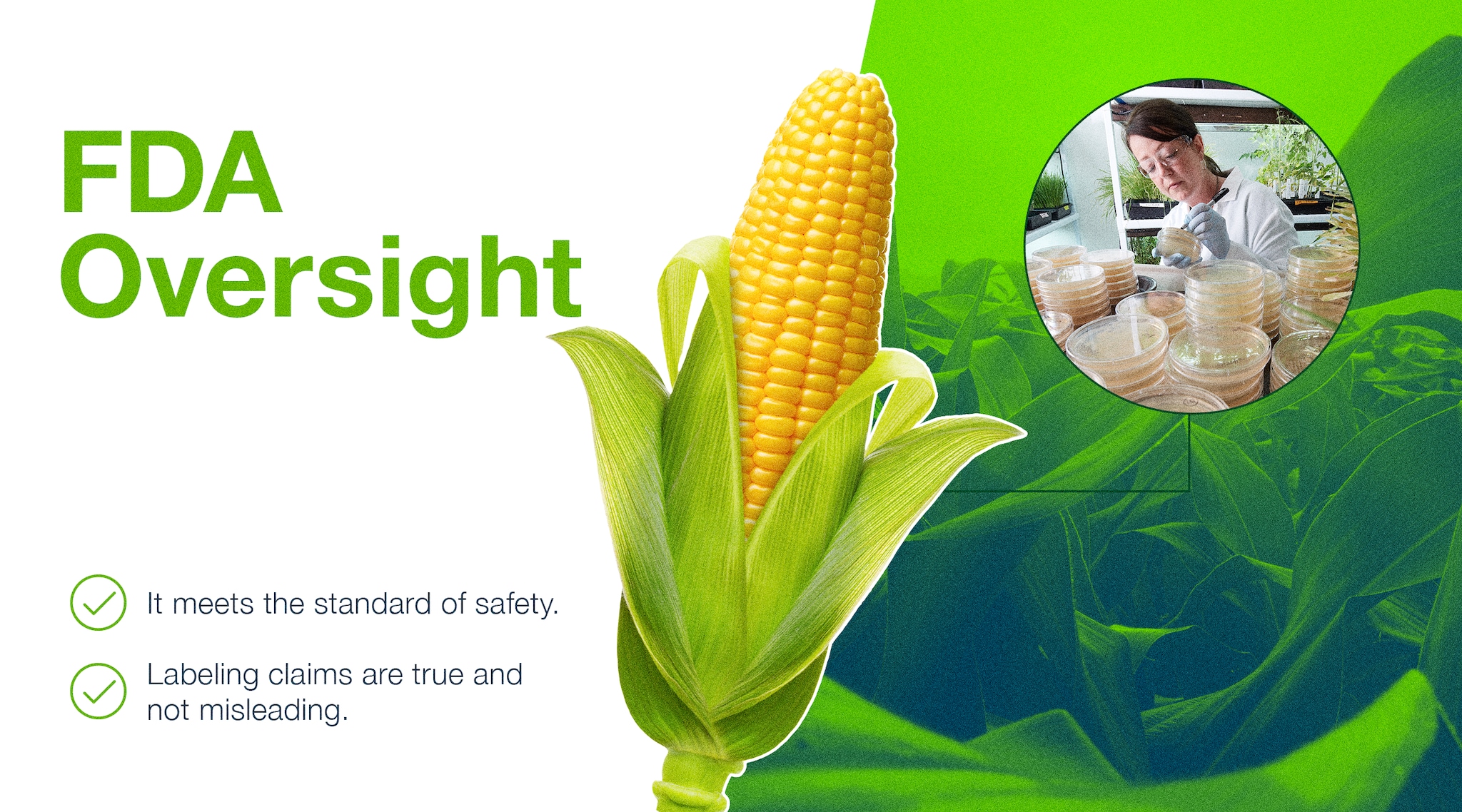 FDA
Oversight

It meets the standard of safety.

Labeling claims are true and not misleading.