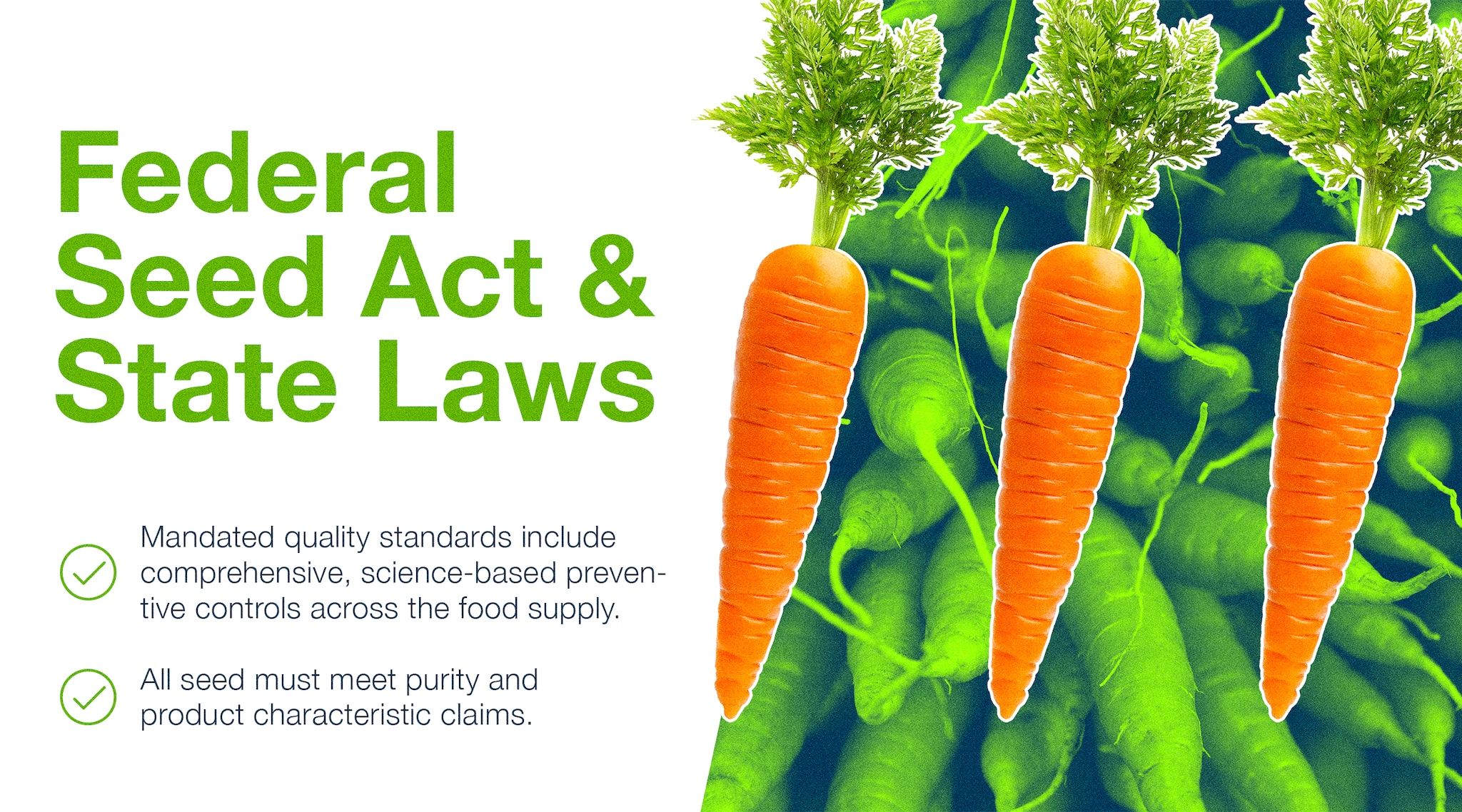 Federal Seed Act & State Laws

Mandated quality standards include comprehensive, science-based preventive controls across the food supply.

All seed must meet purity and product characteristic claims.