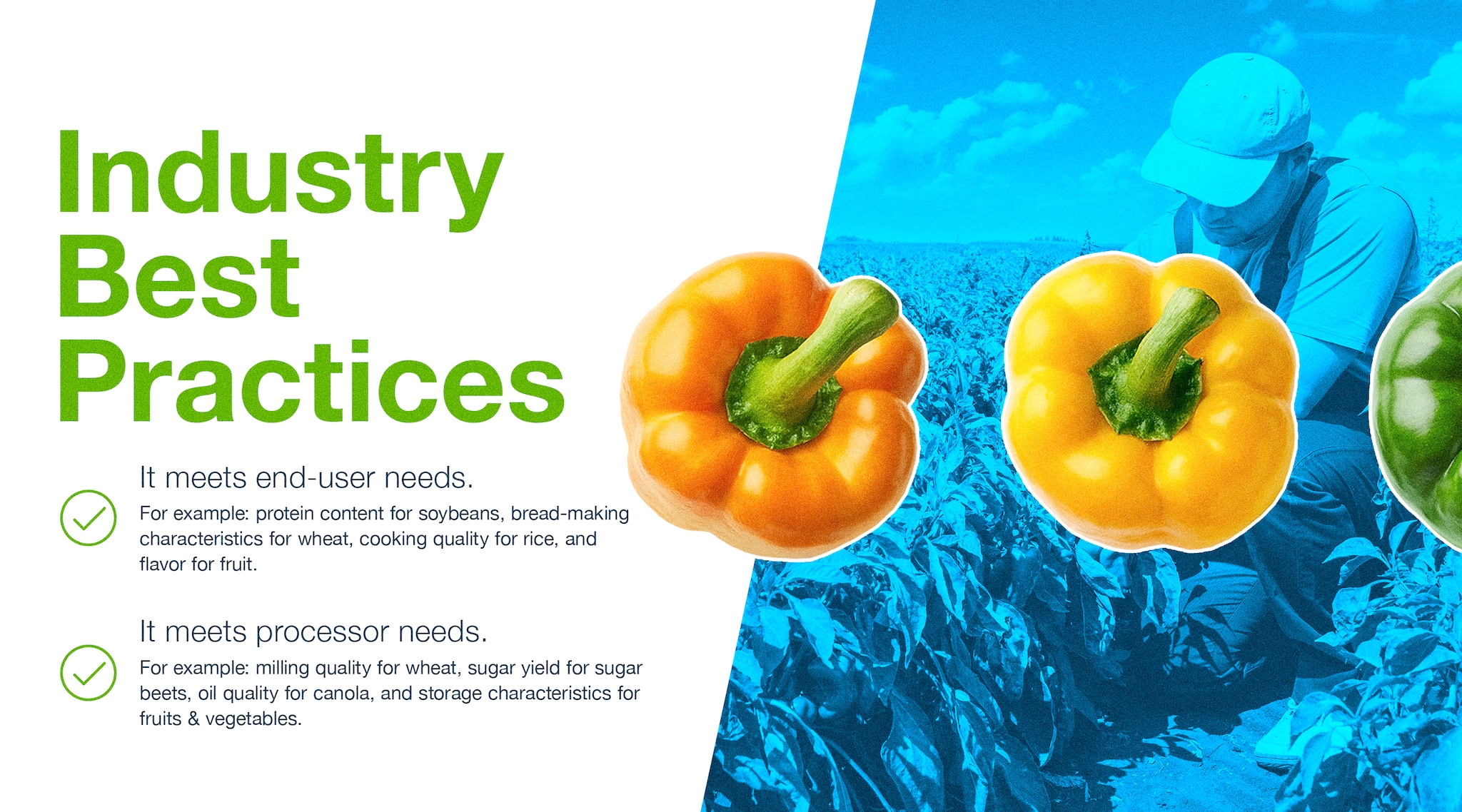 Industry Best Practices

It meets end-user needs.

For example: protein content for soybeans, bread-making characteristics for wheat, cooking quality for rice, and flavor for fruit.

It meets processor needs.

For example: milling quality for wheat, sugar yield for sugar beets, oil quality for canola, and storage characteristics for fruits & vegetables.